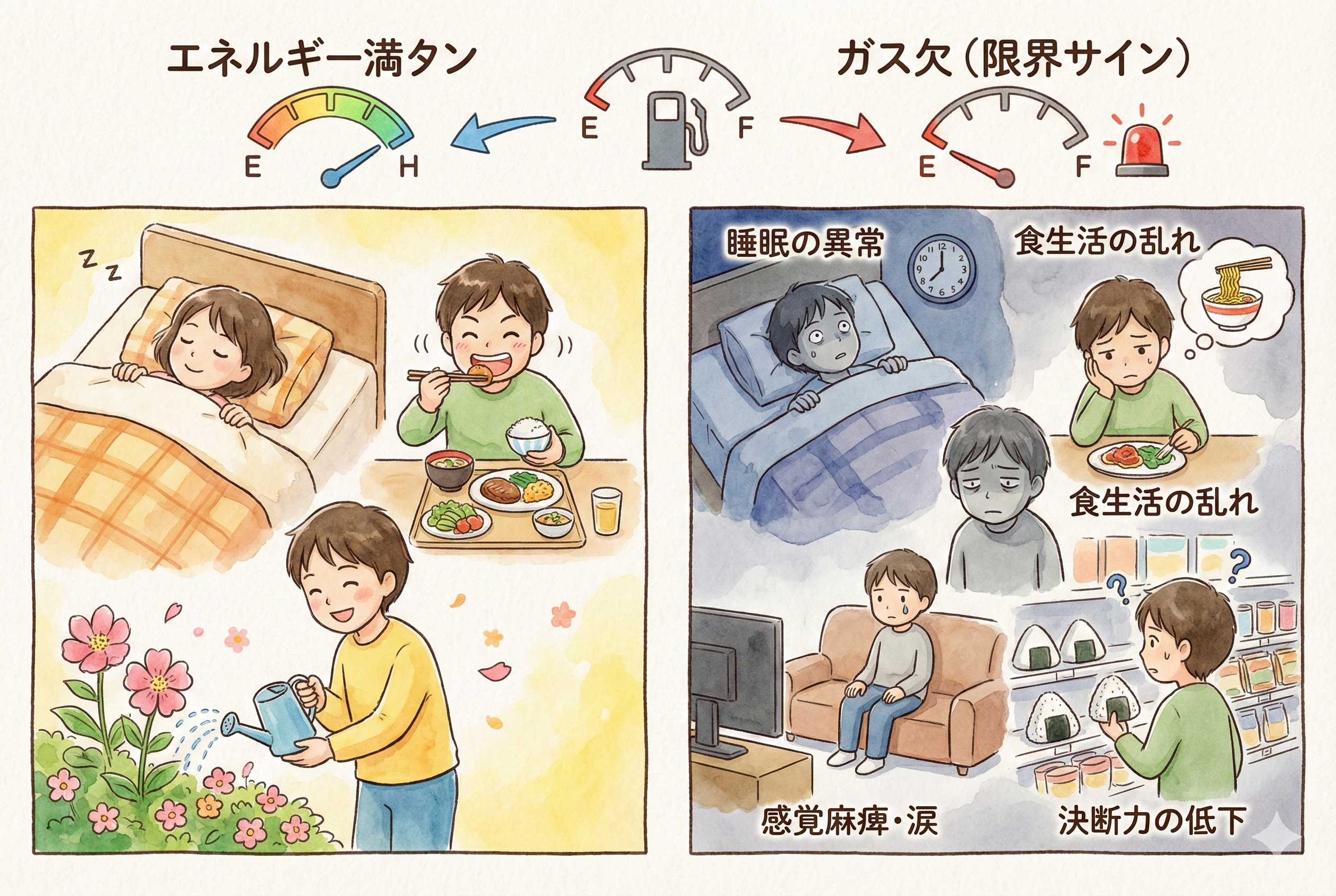 エネルギー満タン

E H

E F

ガス欠（限界サイン）

E F

z z

睡眠の異常

12 1 2 3 4 5 6 7 8 9 10 11

食生活の乱れ

食生活の乱れ

?

?

感覚麻痺・涙

決断力の低下